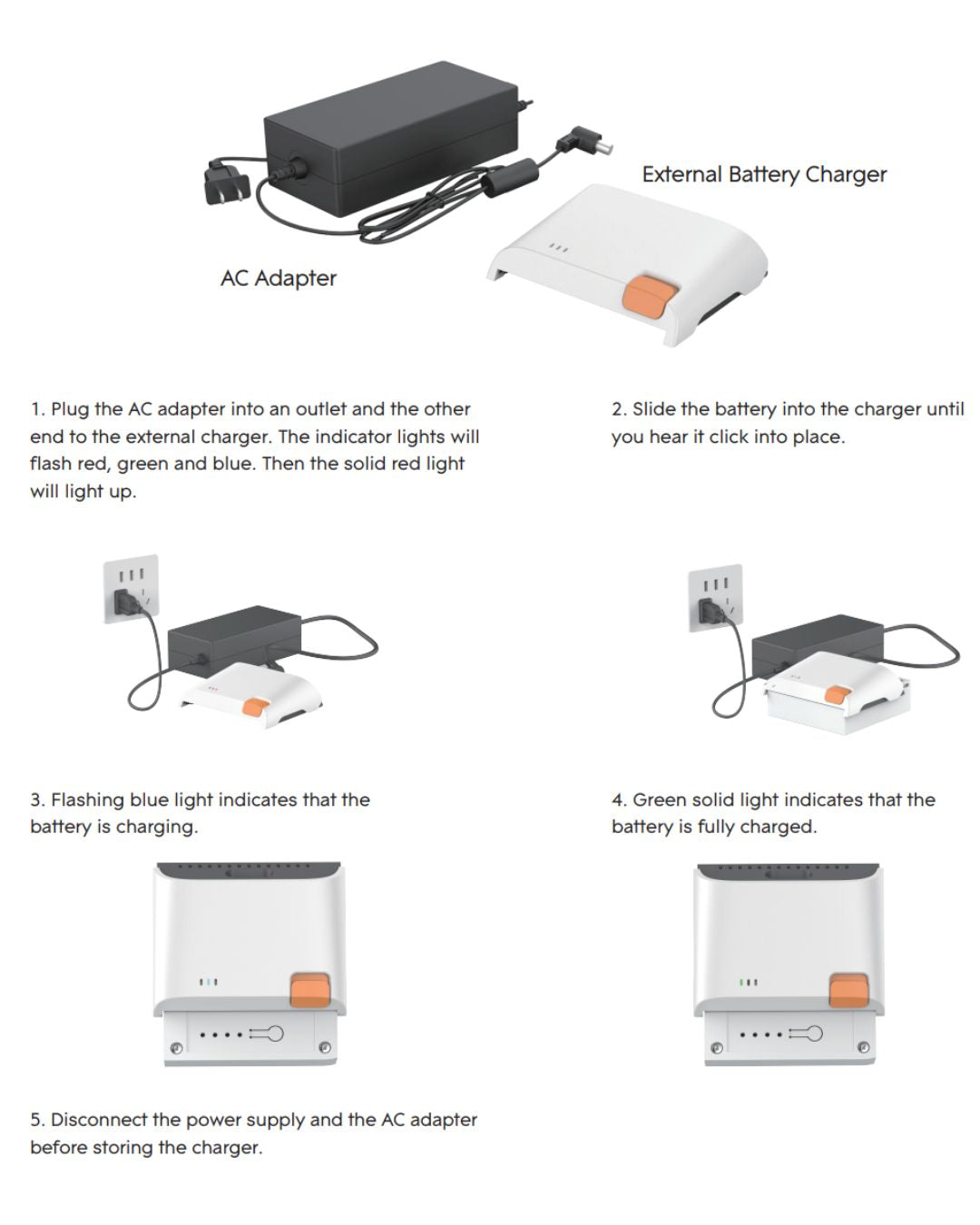 External Battery Charger

AC Adapter

1. Plug the AC adapter into an outlet and the other end to the external charger. The indicator lights will flash red, green and blue. Then the solid red light will light up.

2. Slide the battery into the charger until you hear it click into place.

3. Flashing blue light indicates that the battery is charging.

4. Green solid light indicates that the battery is fully charged.

5. Disconnect the power supply and the AC adapter before storing the charger.